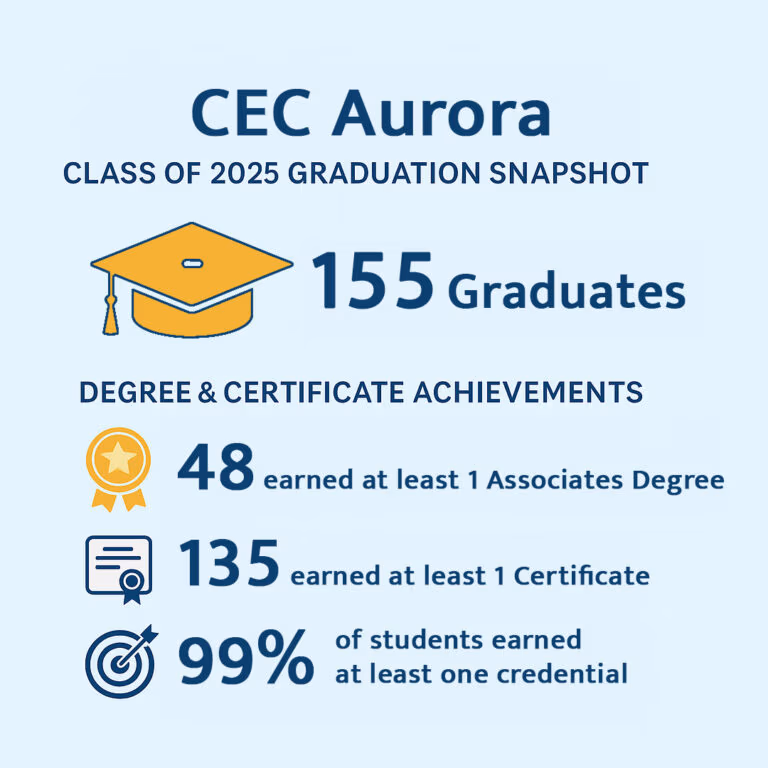 CEC Aurora

CLASS OF 2025 GRADUATION SNAPSHOT

155 Graduates

DEGREE & CERTIFICATE ACHIEVEMENTS

48 earned at least 1 Associates Degree

135 earned at least 1 Certificate

99% of students earned at least one credential