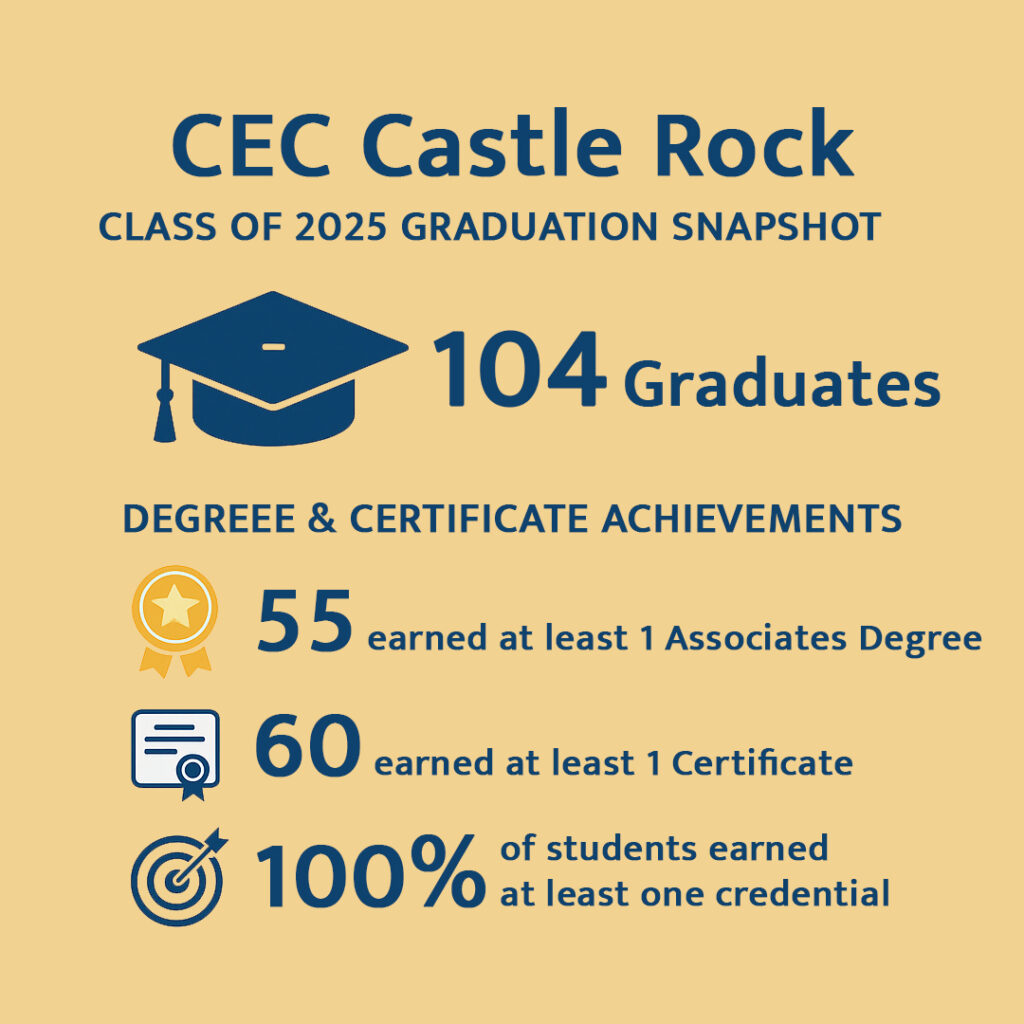 CEC Castle Rock

CLASS OF 2025 GRADUATION SNAPSHOT

104 Graduates

DEGREEE & CERTIFICATE ACHIEVEMENTS

55 earned at least 1 Associates Degree

60 earned at least 1 Certificate

100% of students earned at least one credential