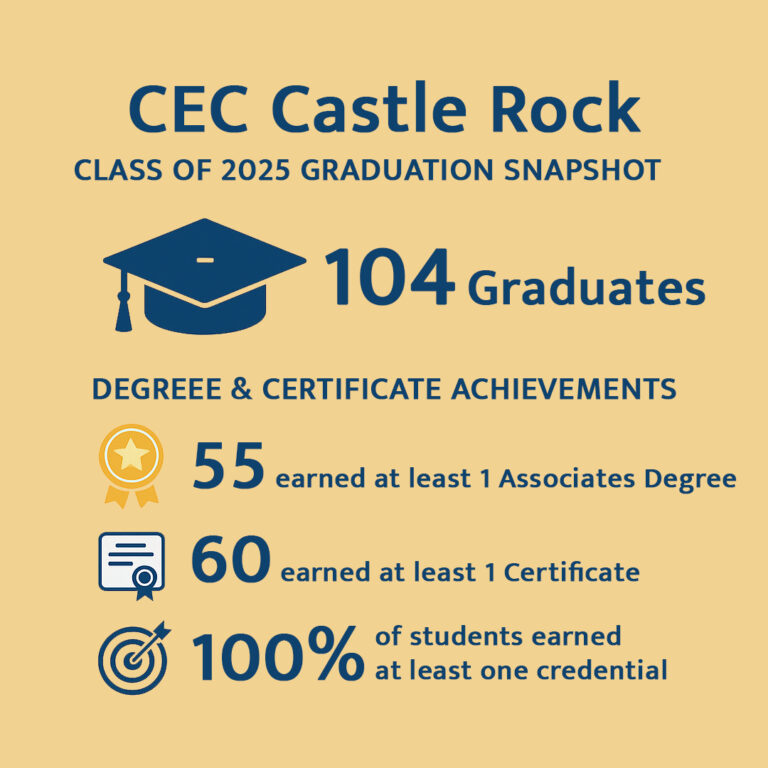 CEC Castle Rock

CLASS OF 2025 GRADUATION SNAPSHOT

104 Graduates

DEGREEE & CERTIFICATE ACHIEVEMENTS

55 earned at least 1 Associates Degree

60 earned at least 1 Certificate

100% of students earned at least one credential