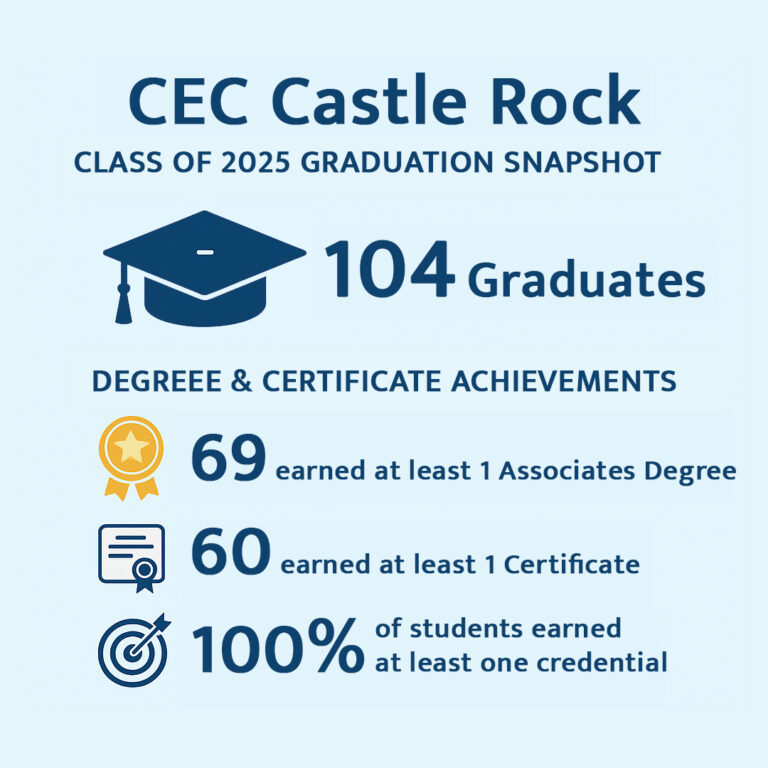 CEC Castle Rock

CLASS OF 2025 GRADUATION SNAPSHOT

104 Graduates

DEGREEE & CERTIFICATE ACHIEVEMENTS

69 earned at least 1 Associates Degree

60 earned at least 1 Certificate

100% of students earned at least one credential